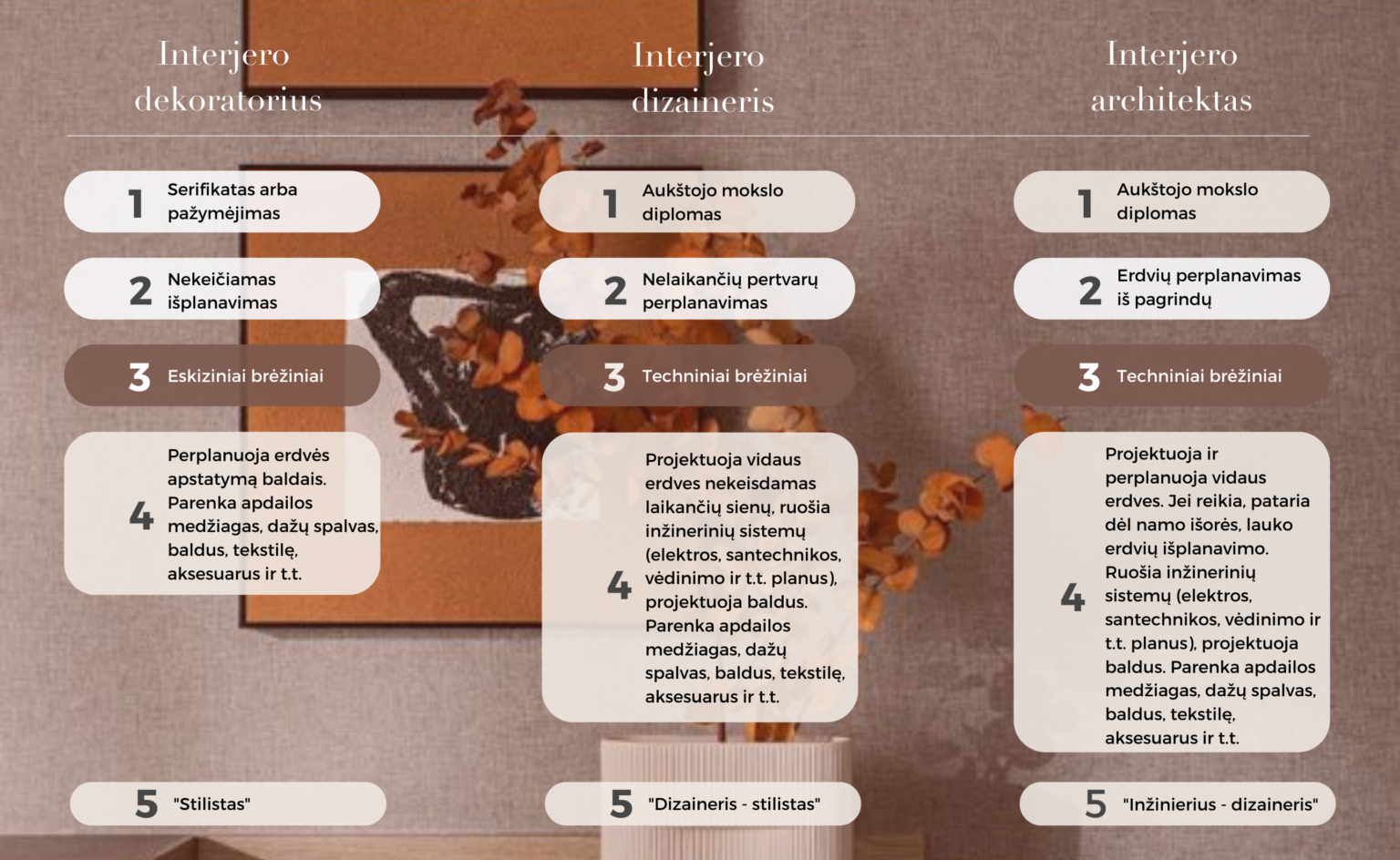 Interjero dekoratorius

1 Serifikatas arba pažymėjimas

2 Nekeičiamas išplanavimas

3 Eskiziniai brėžiniai

4 Perplanuoja erdvės apstatymą baldais. Parenka apdailos medžiagas, dažų spalvas, baldus, tekstilę, aksesuarus ir t.t.

5 "Stilistas"

Interjero dizaineris

1 Aukštojo mokslo diplomas

2 Nelaikančių pertvarų perplanavimas

3 Techniniai brėžiniai

4 Projektuoja vidaus erdves nekeisdamas laikančių sienų, ruošia inžinerinių sistemų (elektros, santechnikos, vėdinimo ir t.t. planus), projektuoja baldus. Parenka apdailos medžiagas, dažų spalvas, baldus, tekstilę, aksesuarus ir t.t.

5 "Dizaineris - stilistas"

Interjero architektas

1 Aukštojo mokslo diplomas

2 Erdvių perplanavimas iš pagrindų

3 Techniniai brėžiniai

4 Projektuoja ir perplanuoja vidaus erdves. Jei reikia, pataria dėl namo išorės, lauko erdvių išplanavimo. Ruošia inžinerinių sistemų (elektros, santechnikos, vėdinimo ir t.t. planus), projektuoja baldus. Parenka apdailos medžiagas, dažų spalvas, baldus, tekstilę, aksesuarus ir t.t.

5 "Inžinierius - dizaineris"